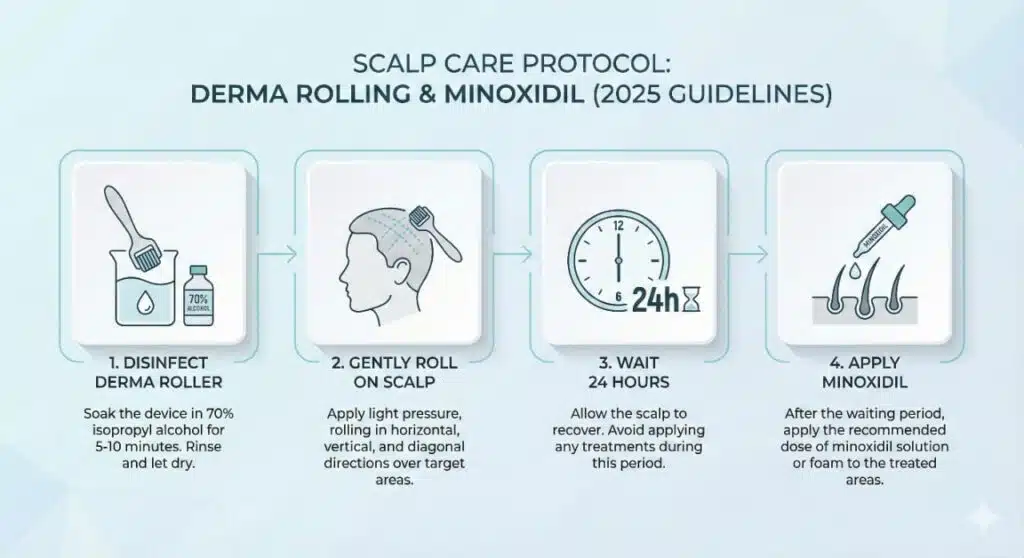 SCALP CARE PROTOCOL:
DERMA ROLLING & MINOXIDIL (2025 GUIDELINES)

70%
ALCOHOL

1. DISINFECT DERMA ROLLER

Soak the device in 70% isopropyl alcohol for 5-10 minutes. Rinse and let dry.

2. GENTLY ROLL ON SCALP

Apply light pressure, rolling in horizontal, vertical, and diagonal directions over target areas.

12
6
24h

3. WAIT 24 HOURS

Allow the scalp to recover. Avoid applying any treatments during this period.

MINOXIDIL

4. APPLY MINOXIDIL

After the waiting period, apply the recommended dose of minoxidil solution or foam to the treated areas.