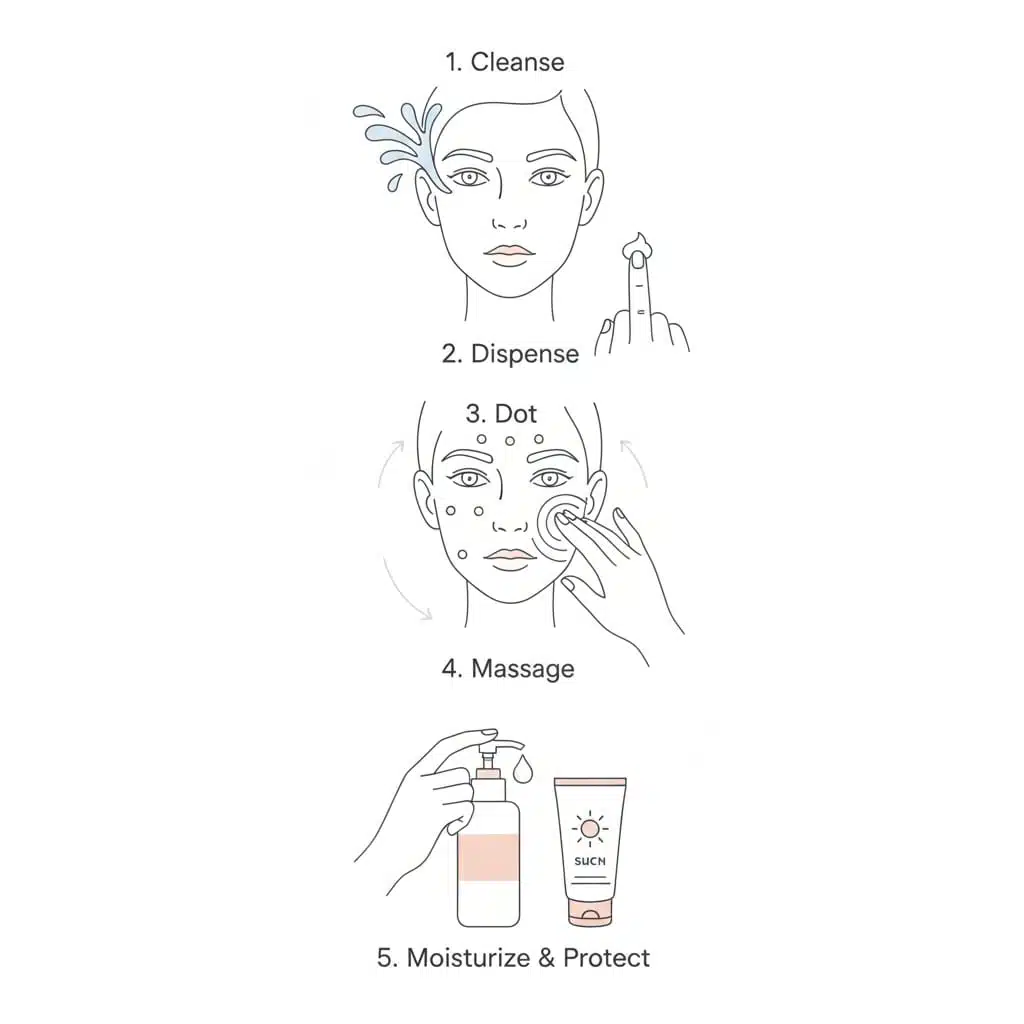 1. Cleanse

2. Dispense

3. Dot

4. Massage

SUCN

5. Moisturize & Protect