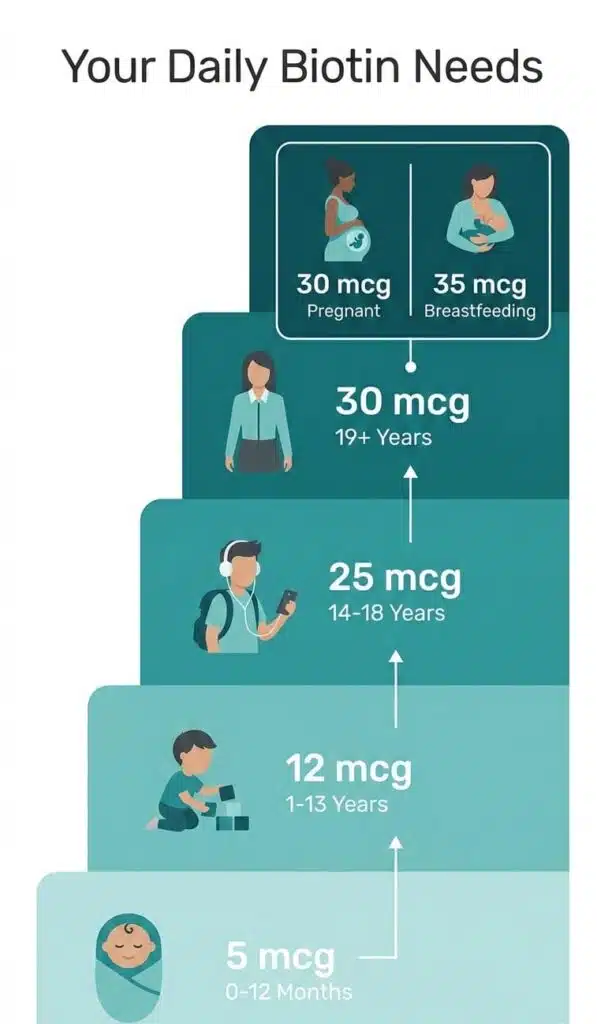 Your Daily Biotin Needs

30 mcg
Pregnant

35 mcg
Breastfeeding

30 mcg
19+ Years

25 mcg
14-18 Years

12 mcg
1-13 Years

5 mcg
0-12 Months