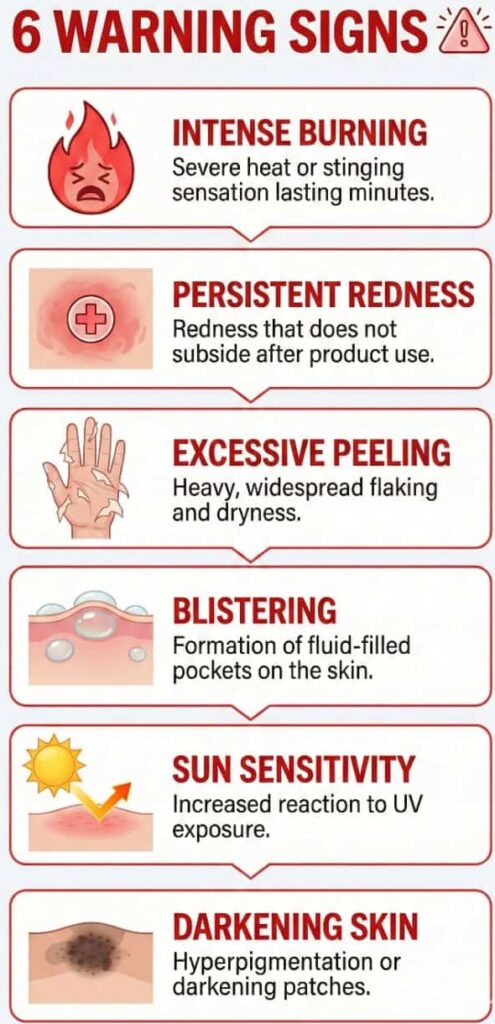 6 WARNING SIGNS

INTENSE BURNING
Severe heat or stinging sensation lasting minutes.

PERSISTENT REDNESS
Redness that does not subside after product use.

EXCESSIVE PEELING
Heavy, widespread flaking and dryness.

BLISTERING
Formation of fluid-filled pockets on the skin.

SUN SENSITIVITY
Increased reaction to UV exposure.

DARKENING SKIN
Hyperpigmentation or darkening patches.