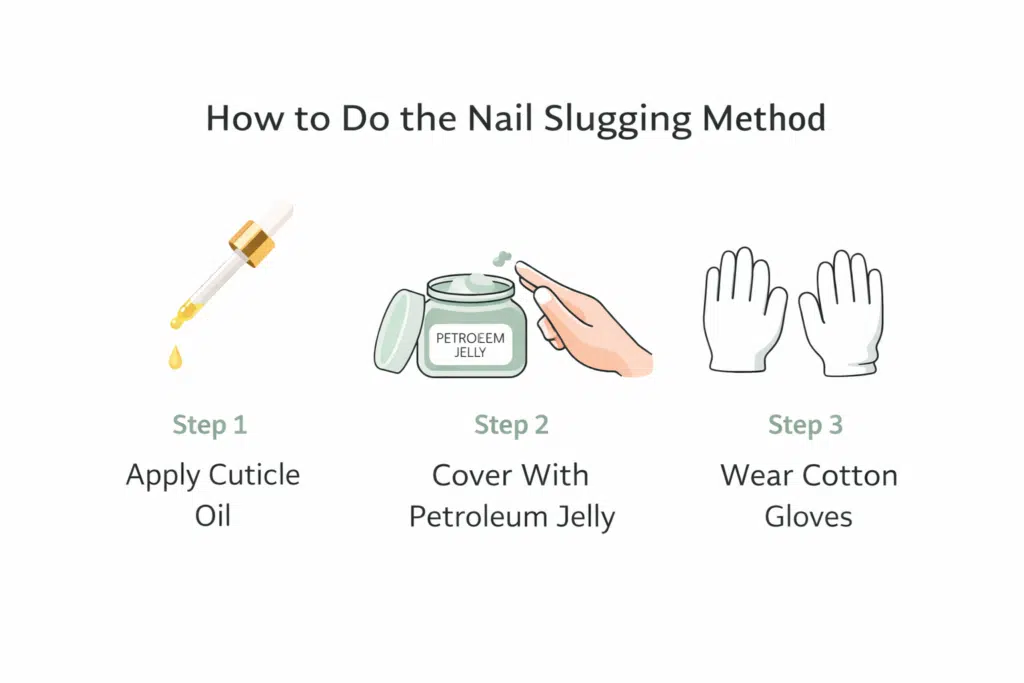 How to Do the Nail Slugging Method

PETROEEM JELLY

Step 1
Apply Cuticle Oil

Step 2
Cover With Petroleum Jelly

Step 3
Wear Cotton Gloves